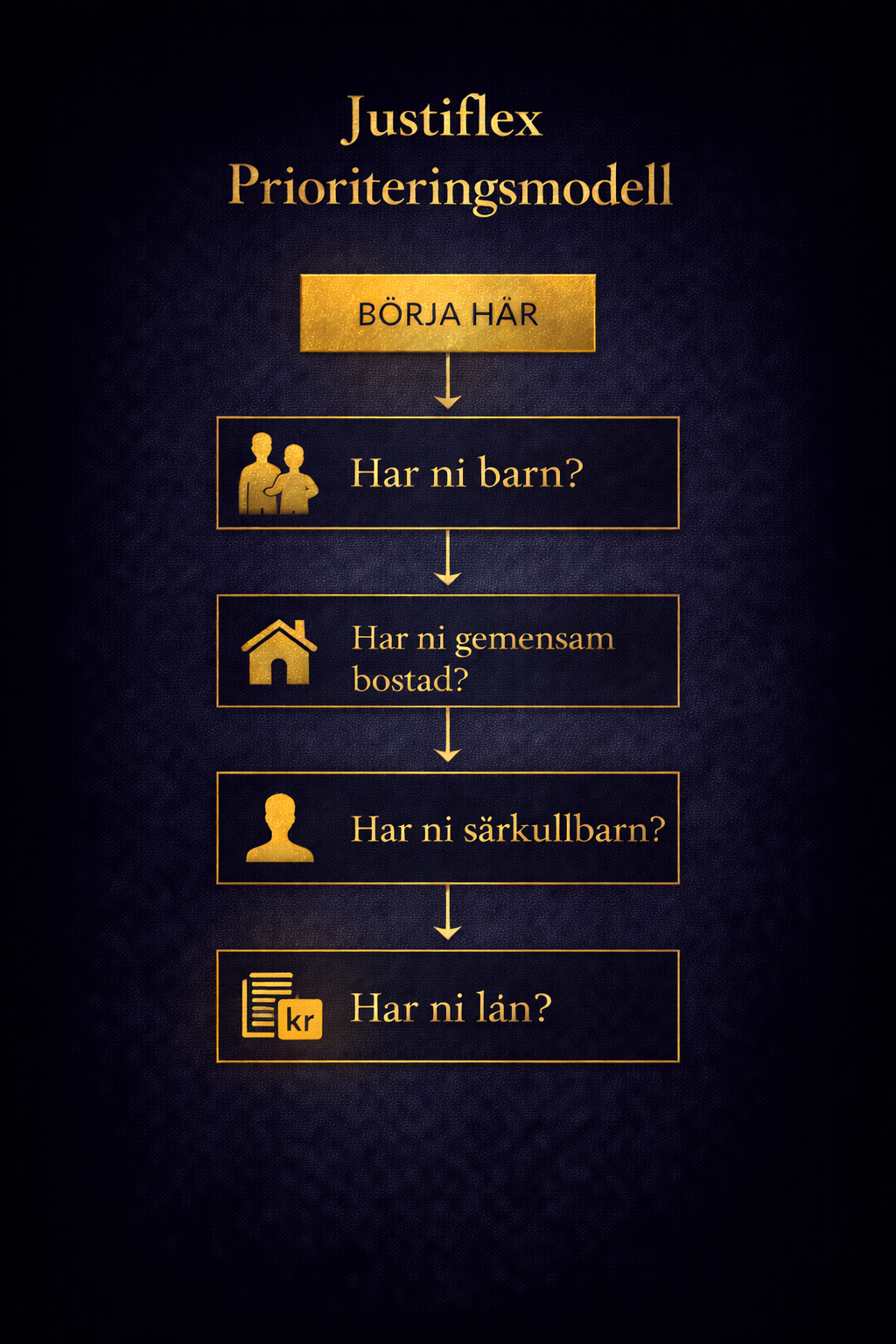 Justiflex Prioriteringsmodell

BÖRJA HÄR

Har ni barn?

Har ni gemensam bostad?

Har ni särkullbarn?

kr

Har ni lån?