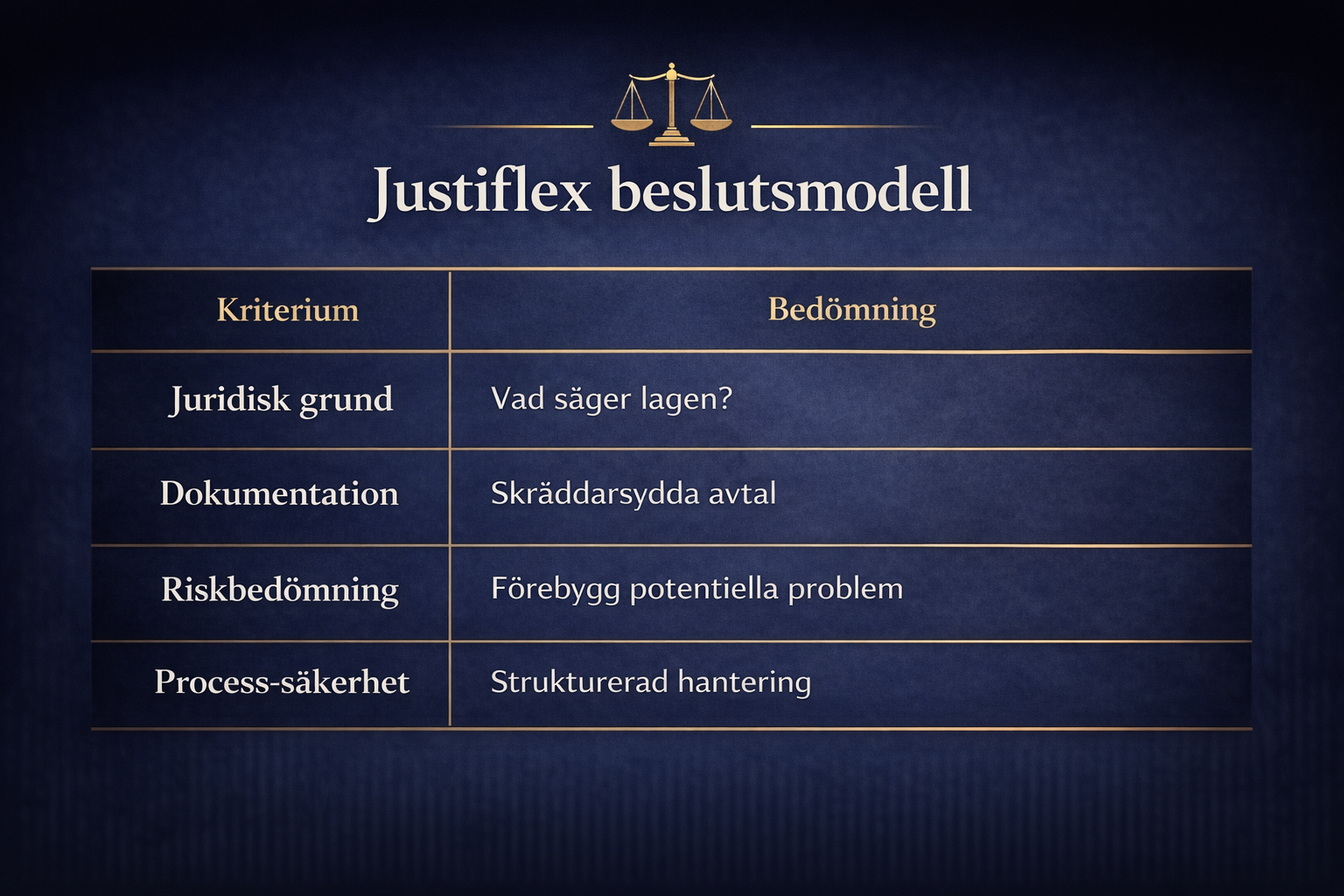 Justiflex beslutsmodell

| Kriterium | Bedömning |
|---|---|
| Juridisk grund | Vad säger lagen? |
| Dokumentation | Skräddarsydda avtal |
| Riskbedömning | Förebygg potentiella problem |
| Process-säkerhet | Strukturerad hantering |