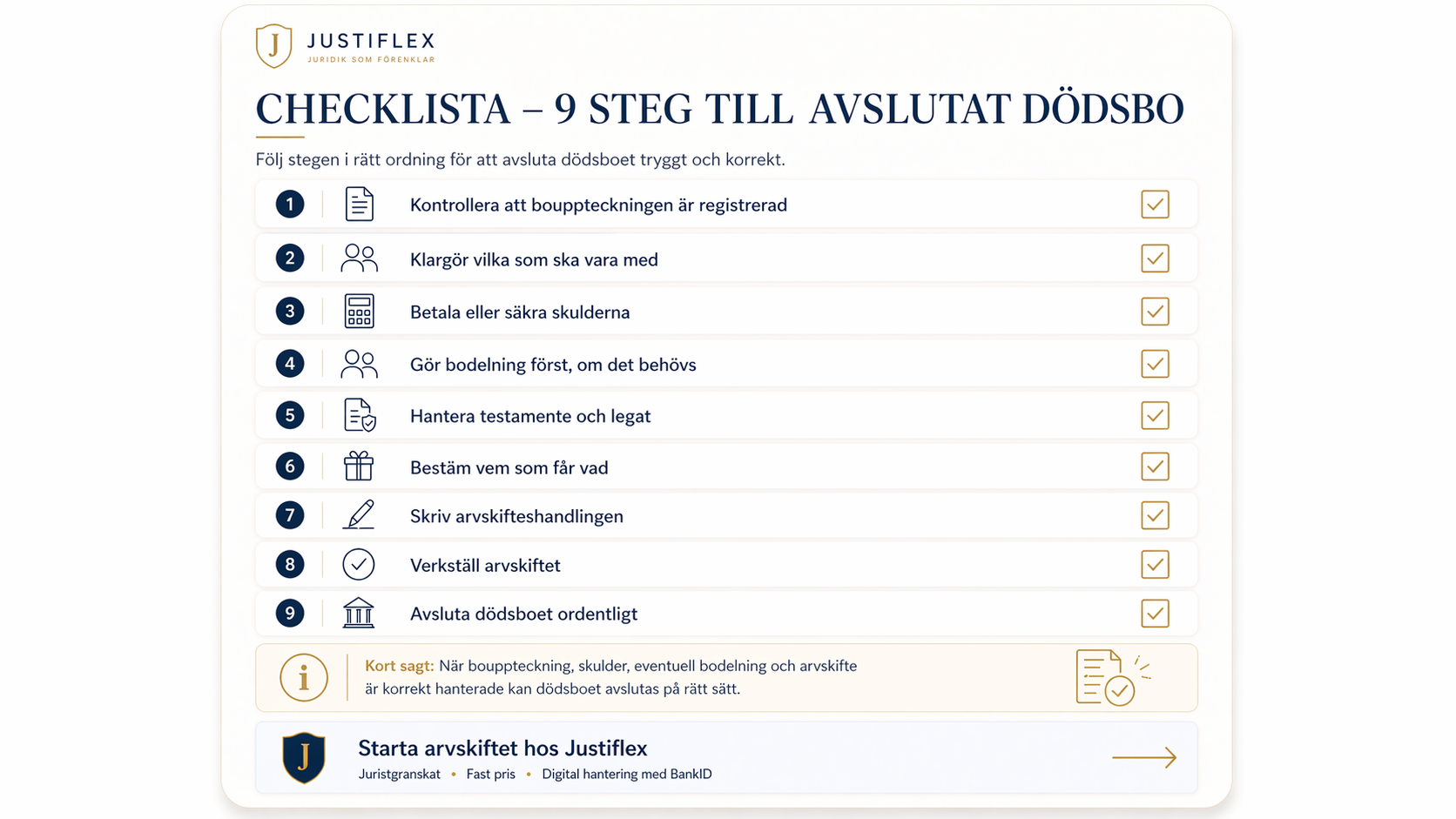 J JUSTIFLEX
JURIDIK SOM FÖRENKLAR

CHECKLISTA – 9 STEG TILL AVSLUTAT DÖDSBO

Följ stegen i rätt ordning för att avsluta dödsboet tryggt och korrekt.

1 Kontrollera att bouppteckningen är registrerad
2 Klargör vilka som ska vara med
3 Betala eller säkra skulderna
4 Gör bodelning först, om det behövs
5 Hantera testamente och legat
6 Bestäm vem som får vad
7 Skriv arvskifteshandlingen
8 Verkställ arvskiftet
9 Avsluta dödsboet ordentligt

i Kort sagt: När bouppteckning, skulder, eventuell bodelning och arvskifte är korrekt hanterade kan dödsboet avslutas på rätt sätt.

J Starta arvskiftet hos Justiflex
Juristgranskat • Fast pris • Digital hantering med BankID