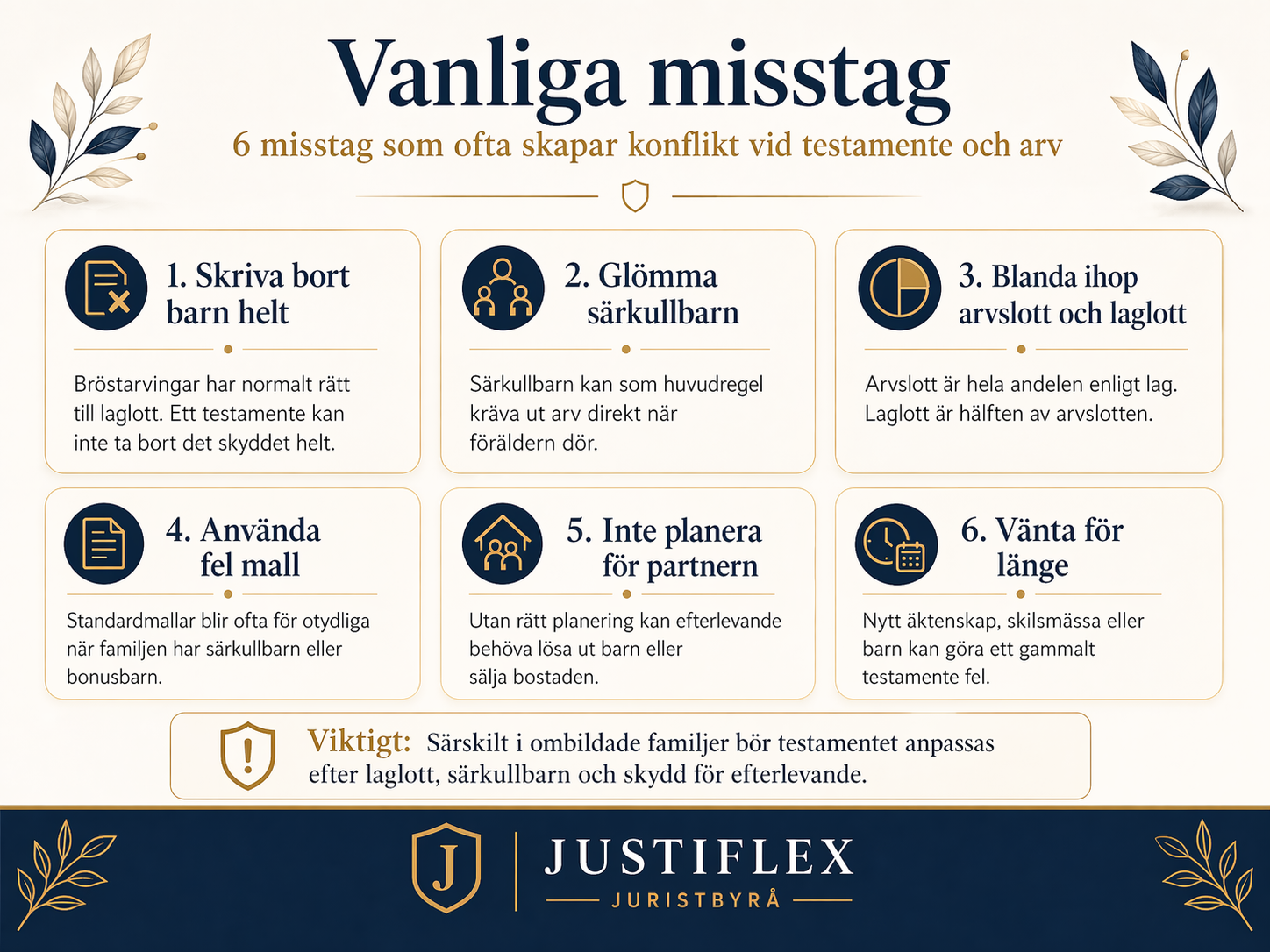 Vanliga misstag

6 misstag som ofta skapar konflikt vid testamente och arv

1. Skriva bort barn helt

Bröstarvingar har normalt rätt till laglott. Ett testamente kan inte ta bort det skyddet helt.

2. Glömma särkullbarn

Särkullbarn kan som huvudregel kräva ut arv direkt när föräldern dör.

3. Blanda ihop arvslott och laglott

Arvslott är hela andelen enligt lag. Laglott är hälften av arvslotten.

4. Använda fel mall

Standardmallar blir ofta för otydliga när familjen har särkullbarn eller bonusbarn.

5. Inte planera för partnern

Utan rätt planering kan efterlevande behöva lösa ut barn eller sälja bostaden.

6. Vänta för länge

Nytt äktenskap, skilsmässa eller barn kan göra ett gammalt testamente fel.

Viktigt: Särskilt i ombildade familjer bör testamentet anpassas efter laglott, särkullbarn och skydd för efterlevande.

J

JUSTIFLEX

JURISTBYRÅ