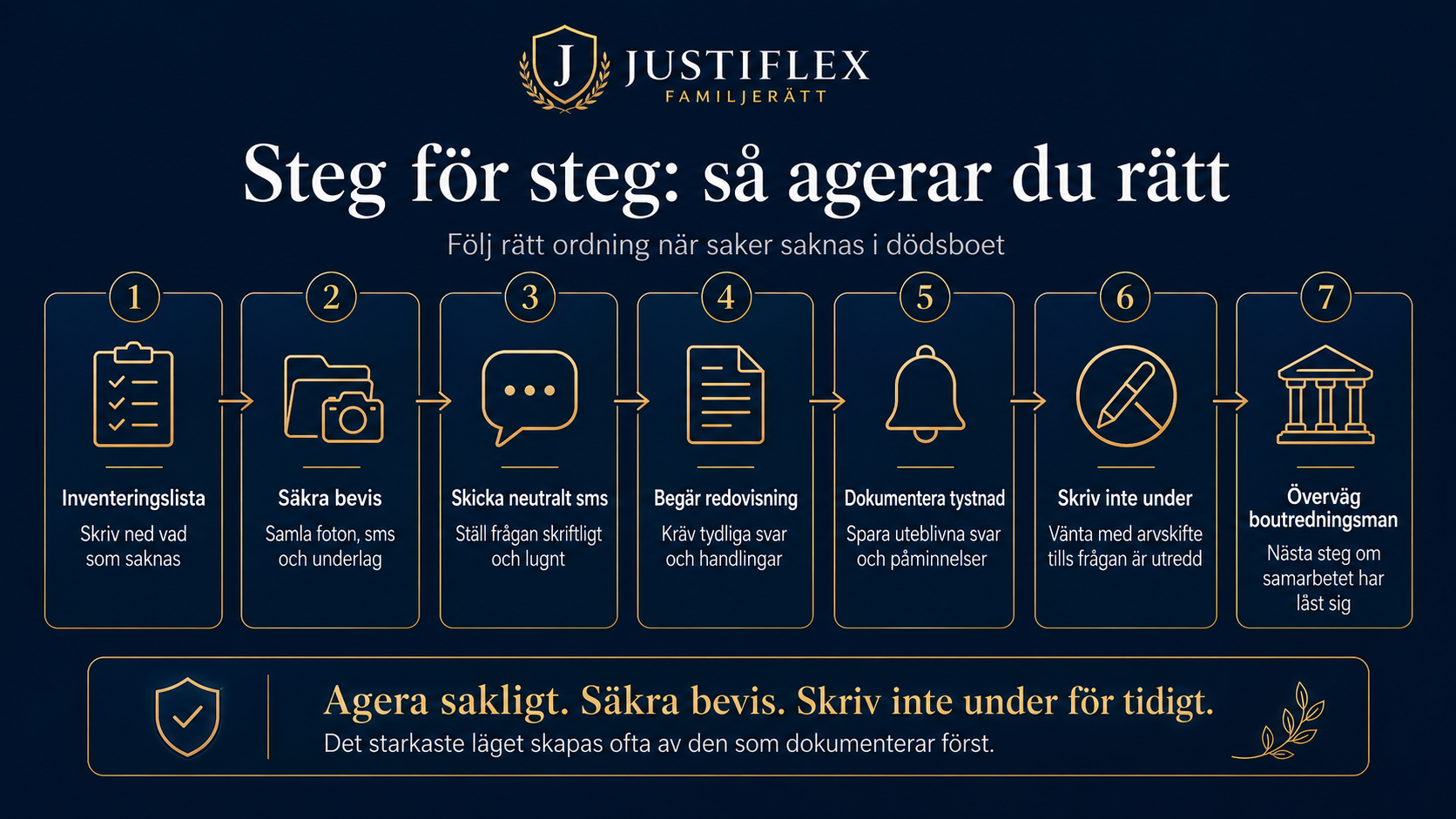 J JUSTIFLEX
FAMILJERÄTT

Steg för steg: så agerar du rätt

Följ rätt ordning när saker saknas i dödsboet

1
Inventeringslista
Skriv ned vad som saknas

2
Säkra bevis
Samla foton, sms och underlag

3
Skicka neutralt sms
Ställ frågan skriftligt och lugnt

4
Begär redovisning
Kräv tydliga svar och handlingar

5
Dokumentera tystnad
Spara uteblivna svar och påminnelser

6
Skriv inte under
Vänta med arvskifte tills frågan är utredd

7
Överväg boutredningsman
Nästa steg om samarbetet har låst sig

Agera sakligt. Säkra bevis. Skriv inte under för tidigt.
Det starkaste läget skapas ofta av den som dokumenterar först.